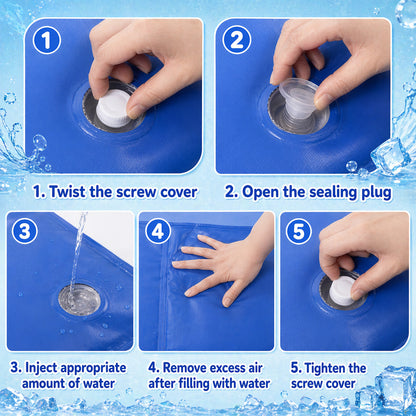 1

1. Twist the screw cover

2

2. Open the sealing plug

3

3. Inject appropriate amount of water

4

4. Remove excess air after filling with water

5

5. Tighten the screw cover